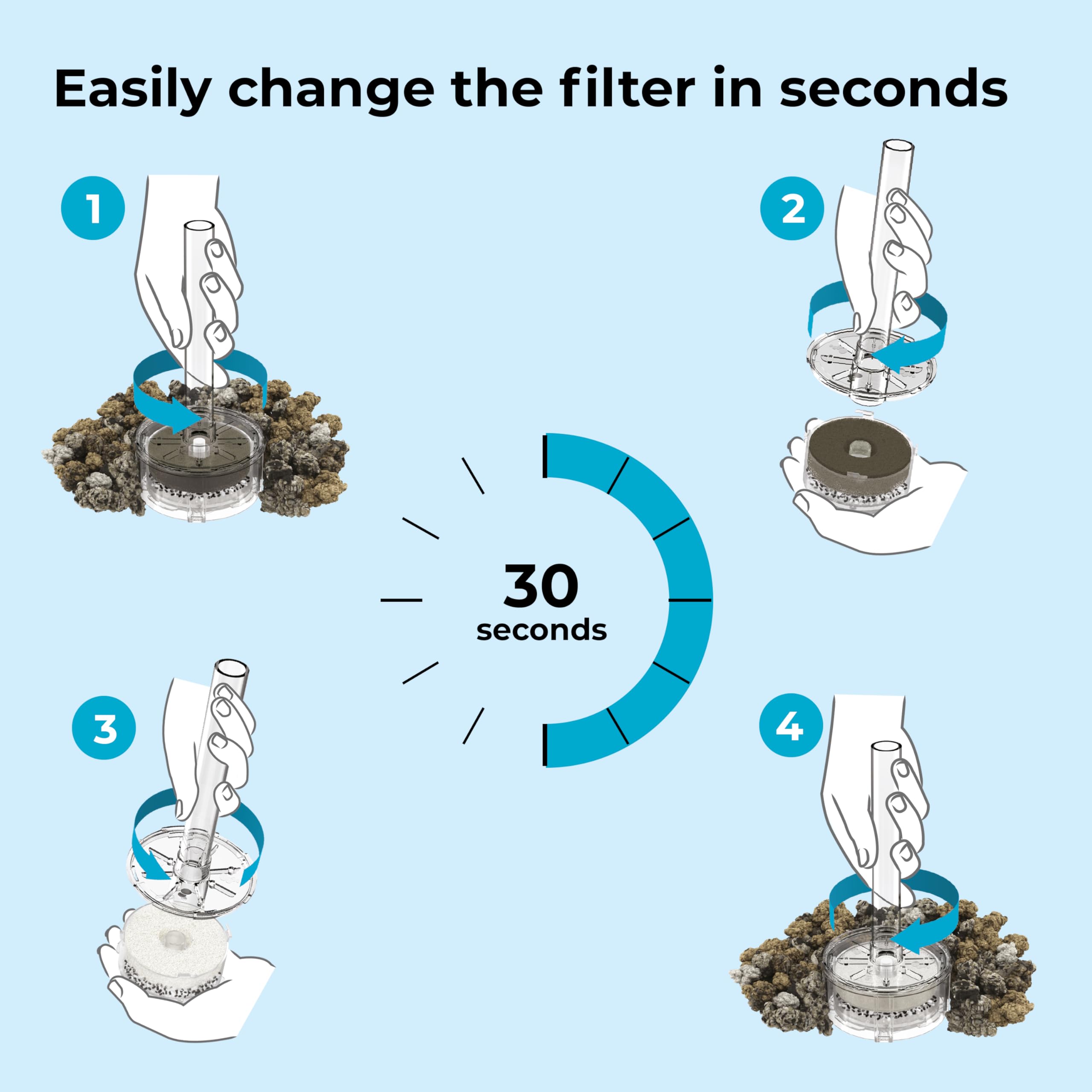 Easily change the filter in seconds

1

2

30
seconds

3

4